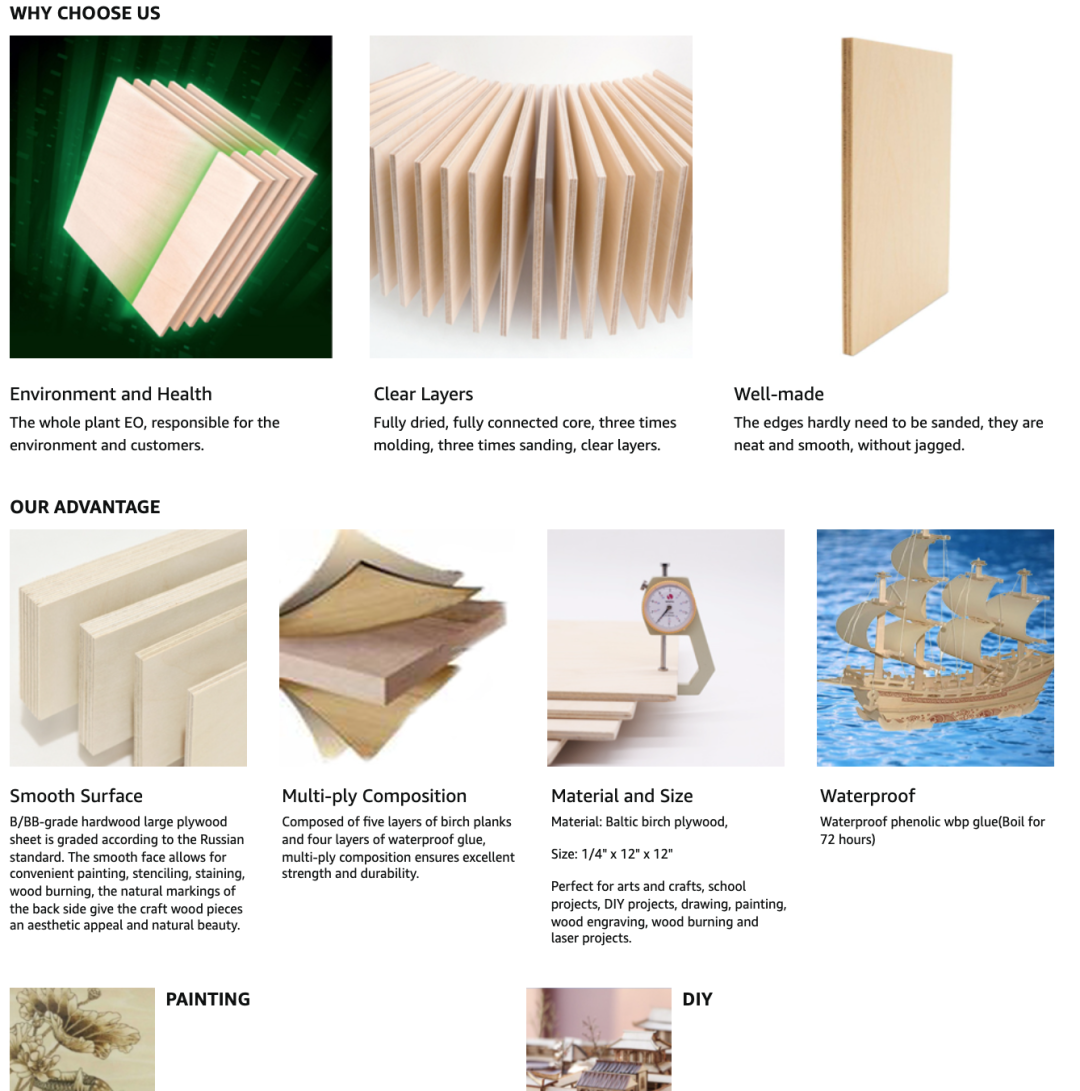 WHY CHOOSE US

Environment and Health
The whole plant EO, responsible for the environment and customers.

Clear Layers
Fully dried, fully connected core, three times molding, three times sanding, clear layers.

Well-made
The edges hardly need to be sanded, they are neat and smooth, without jagged.

OUR ADVANTAGE

Smooth Surface
B/BB-grade hardwood large plywood sheet is graded according to the Russian standard. The smooth face allows for convenient painting, stenciling, staining, wood burning, the natural markings of the back side give the craft wood pieces an aesthetic appeal and natural beauty.

Multi-ply Composition
Composed of five layers of birch planks and four layers of waterproof glue, multi-ply composition ensures excellent strength and durability.

Material and Size
Material: Baltic birch plywood,

Size: 1/4" x 12" x 12"

Perfect for arts and crafts, school projects, DIY projects, drawing, painting, wood engraving, wood burning and laser projects.

Waterproof
Waterproof phenolic wbp glue(Boil for 72 hours)

PAINTING

DIY